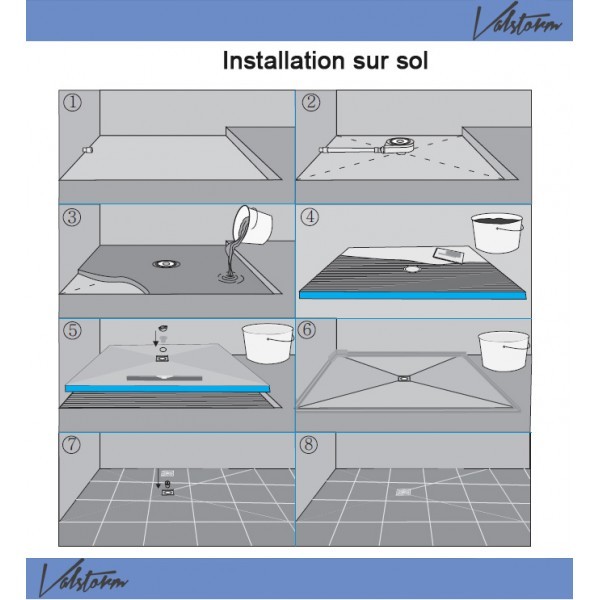 Valstorm

Installation sur sol

①

②

③

④

⑤

⑥

⑦

⑧

Valstorm